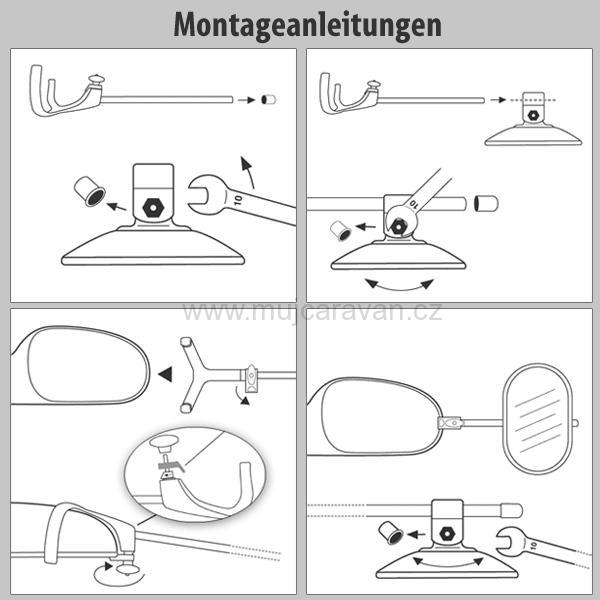 Montageanleitungen

10

10

www.mujcaravan.cz

10